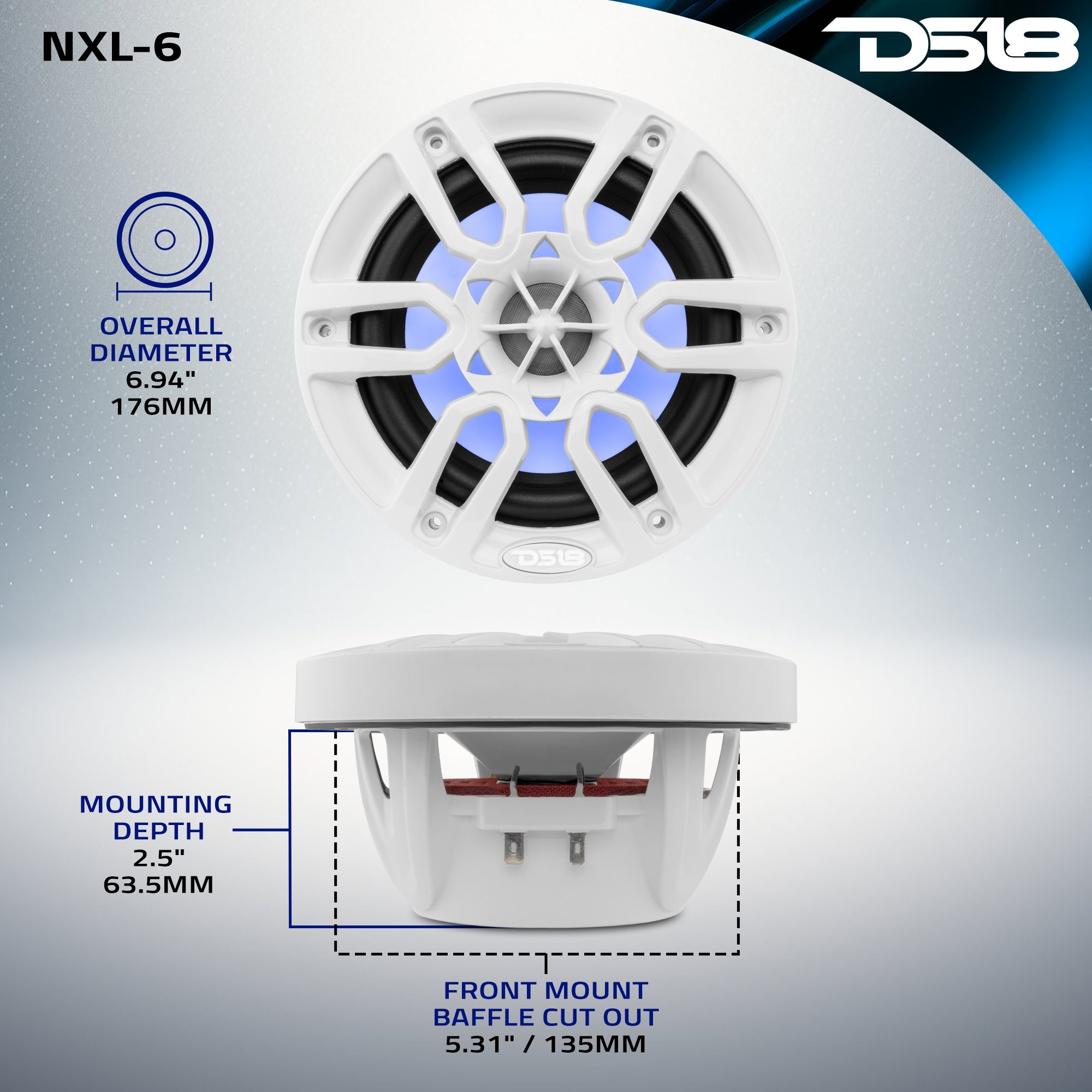 NXL-6

DS18

OVERALL DIAMETER 6.94" 176MM

DS18

MOUNTING DEPTH 2.5" 63.5MM

FRONT MOUNT BAFFLE CUT OUT 5.31" / 135MM