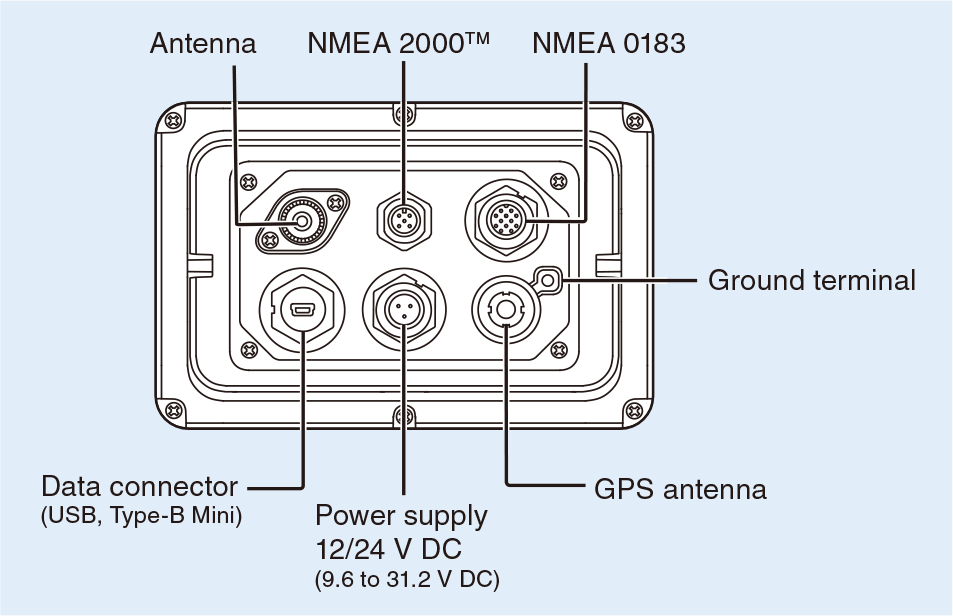 Antenna
NMEA 2000™
NMEA 0183
Ground terminal
Data connector
(USB, Type-B Mini)
Power supply
12/24 V DC
(9.6 to 31.2 V DC)
GPS antenna